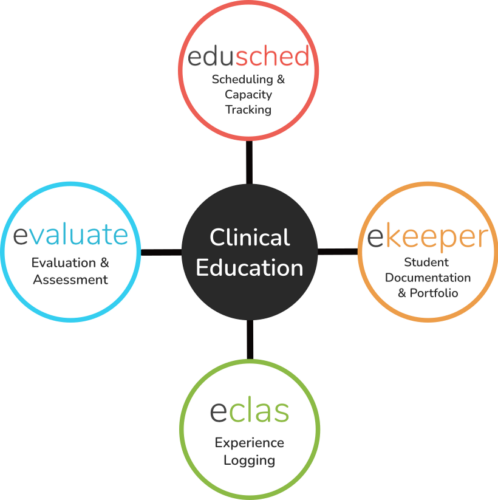 edusched
Scheduling & Capacity Tracking

evaluate
Evaluation & Assessment

Clinical Education

ekeeper
Student Documentation & Portfolio

eclas
Experience Logging